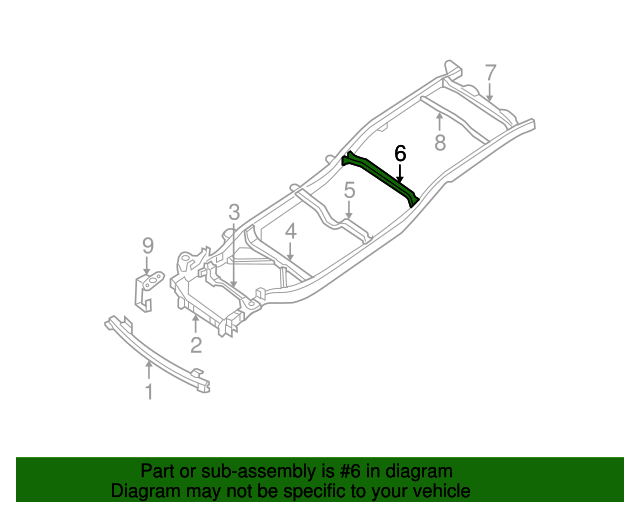 7
8
6
5
3
4
9
2
1

Part or sub-assembly is #6 in diagram
Diagram may not be specific to your vehicle