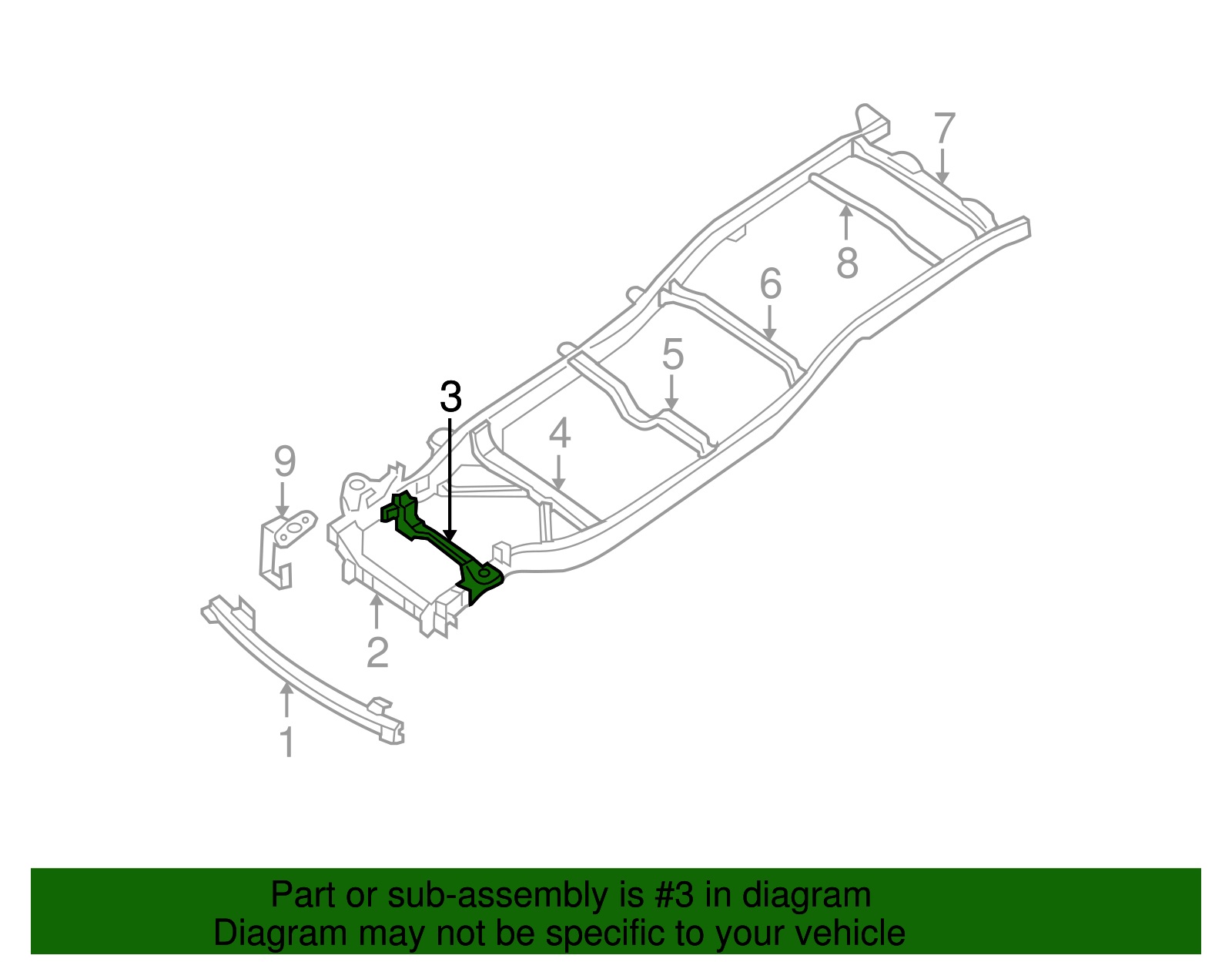 7

8

6

5

3

4

9

2

1

Part or sub-assembly is #3 in diagram
Diagram may not be specific to your vehicle