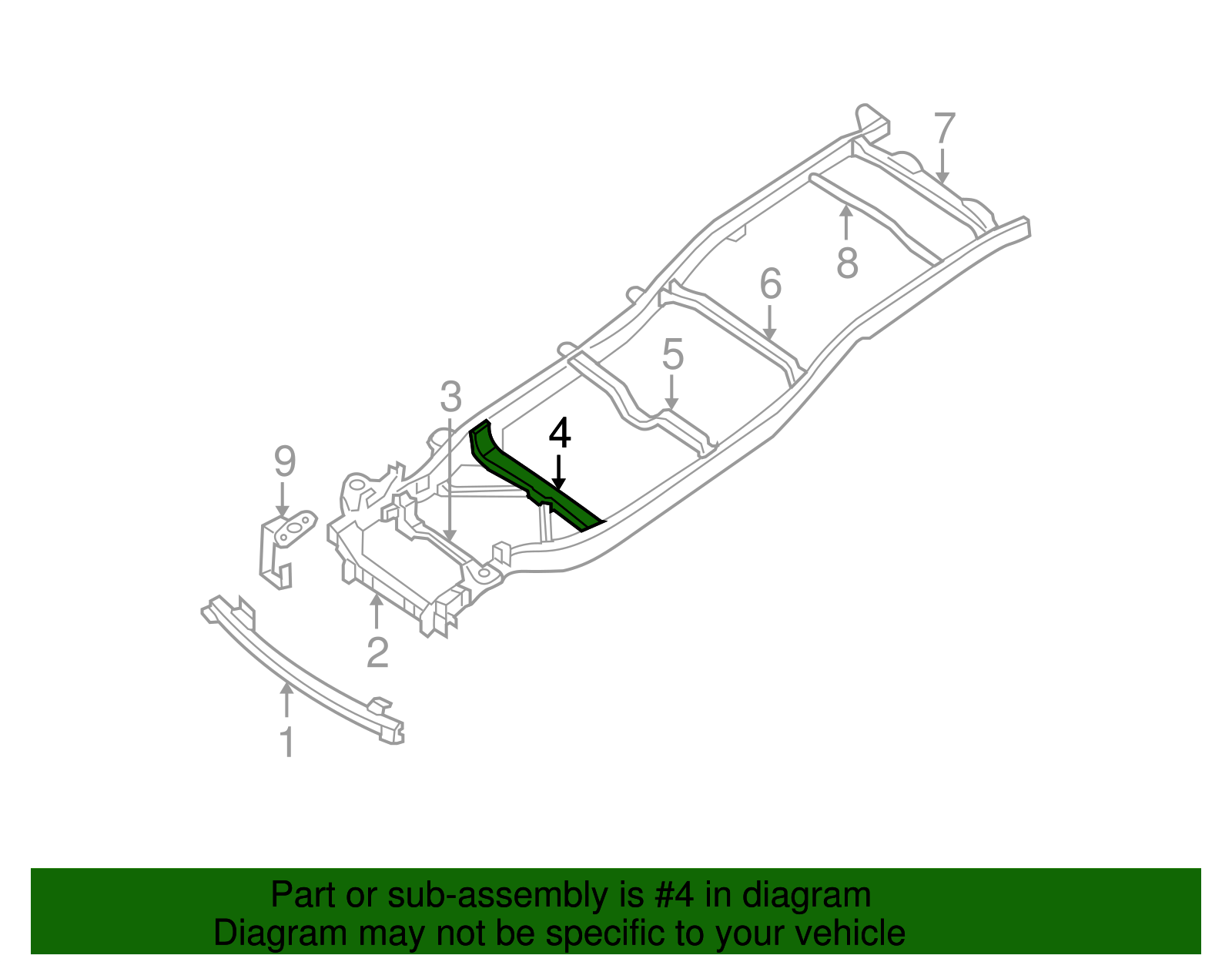 7
8
6
5
3
4
9
2
1

Part or sub-assembly is #4 in diagram
Diagram may not be specific to your vehicle