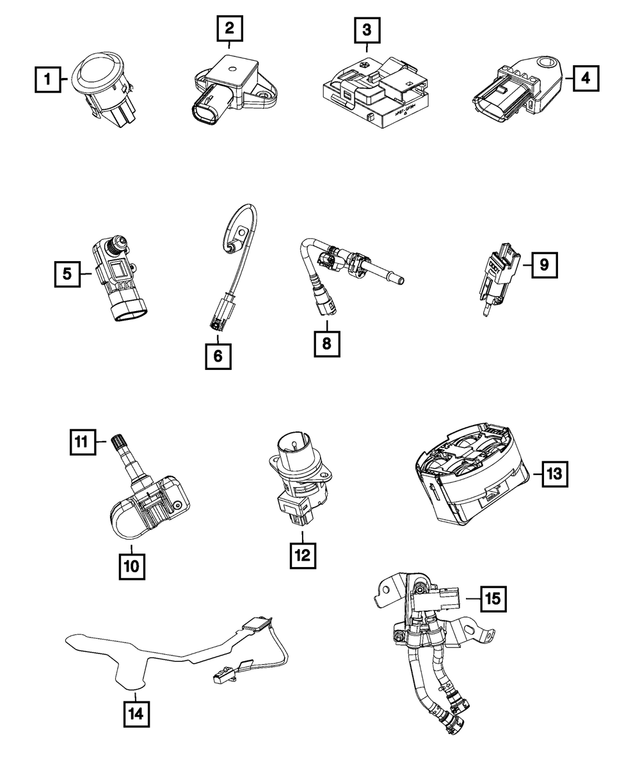 1
2
3
4
5
6
8
9
11
10
12
13
14
15