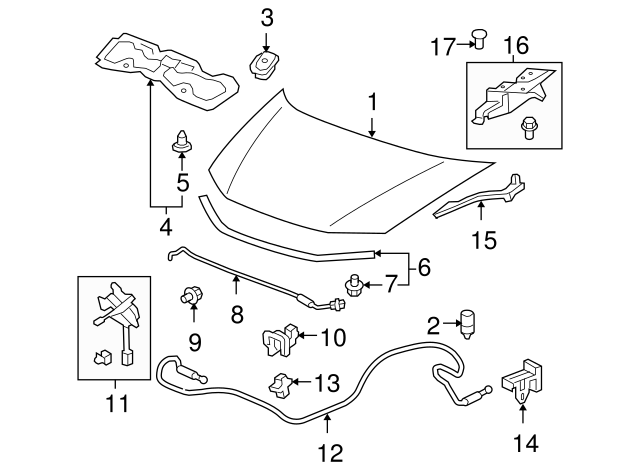 3
17
16
1
5
4
15
6
7
8
9
10
2
11
13
12
14