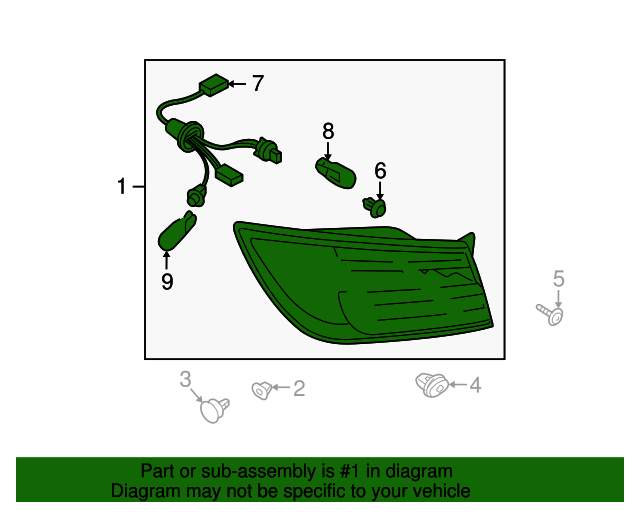 7
8
6
1
9
5
3
2
4

Part or sub-assembly is #1 in diagram
Diagram may not be specific to your vehicle