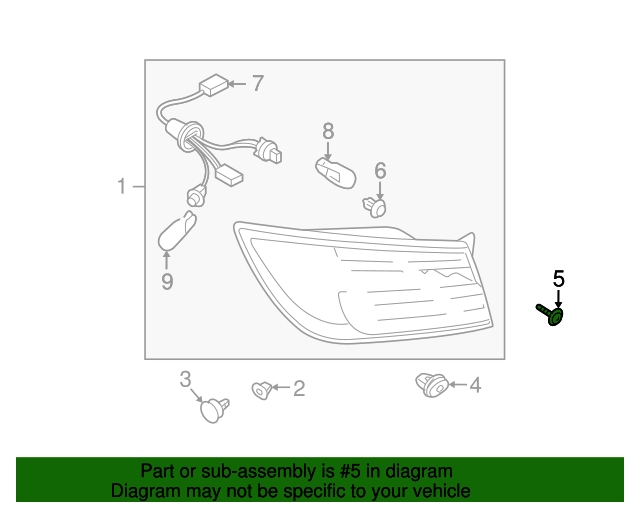 7
8
6
1
9
5
3
2
4

Part or sub-assembly is #5 in diagram
Diagram may not be specific to your vehicle