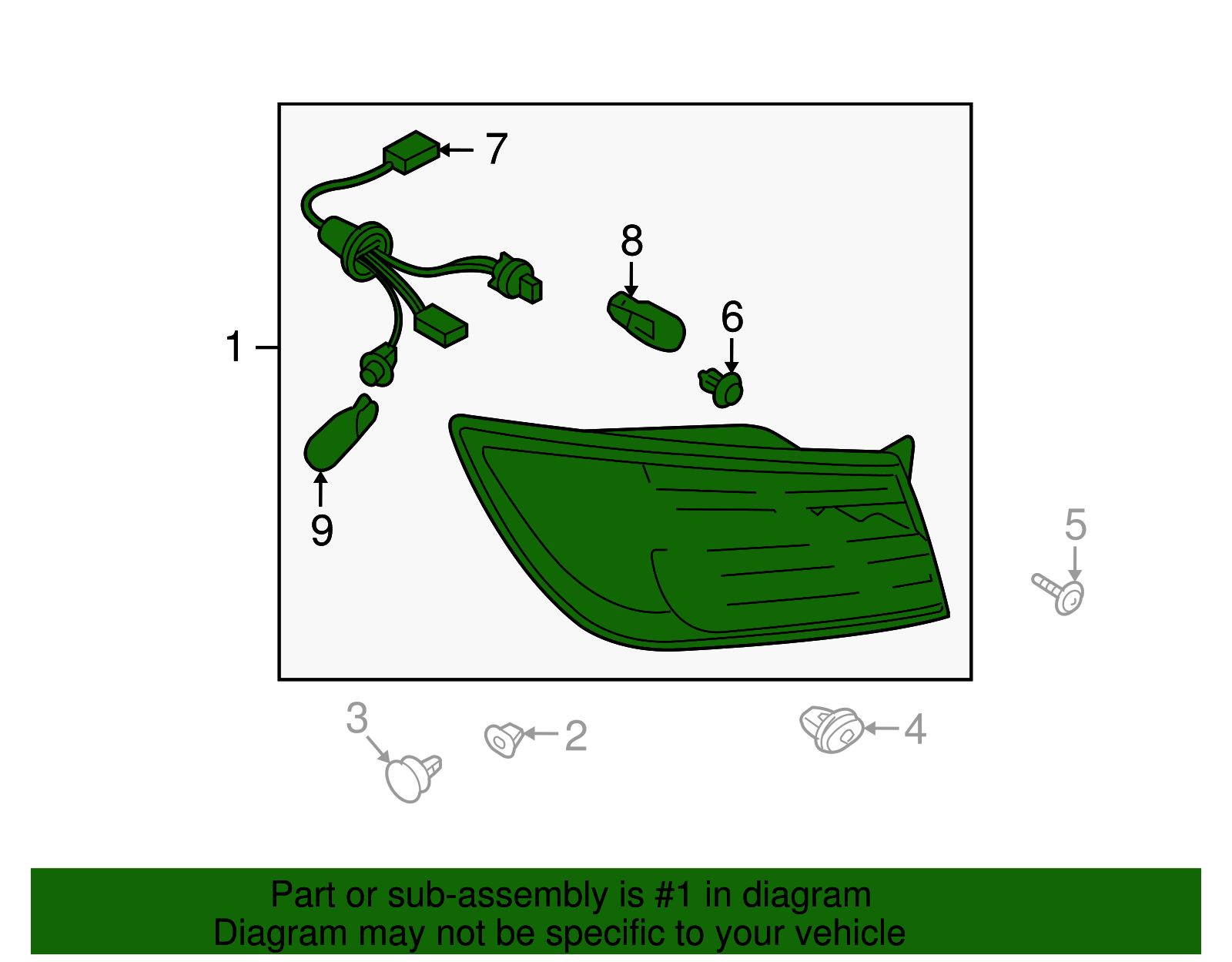 7
8
6
1
9
5
3
2
4

Part or sub-assembly is #1 in diagram
Diagram may not be specific to your vehicle