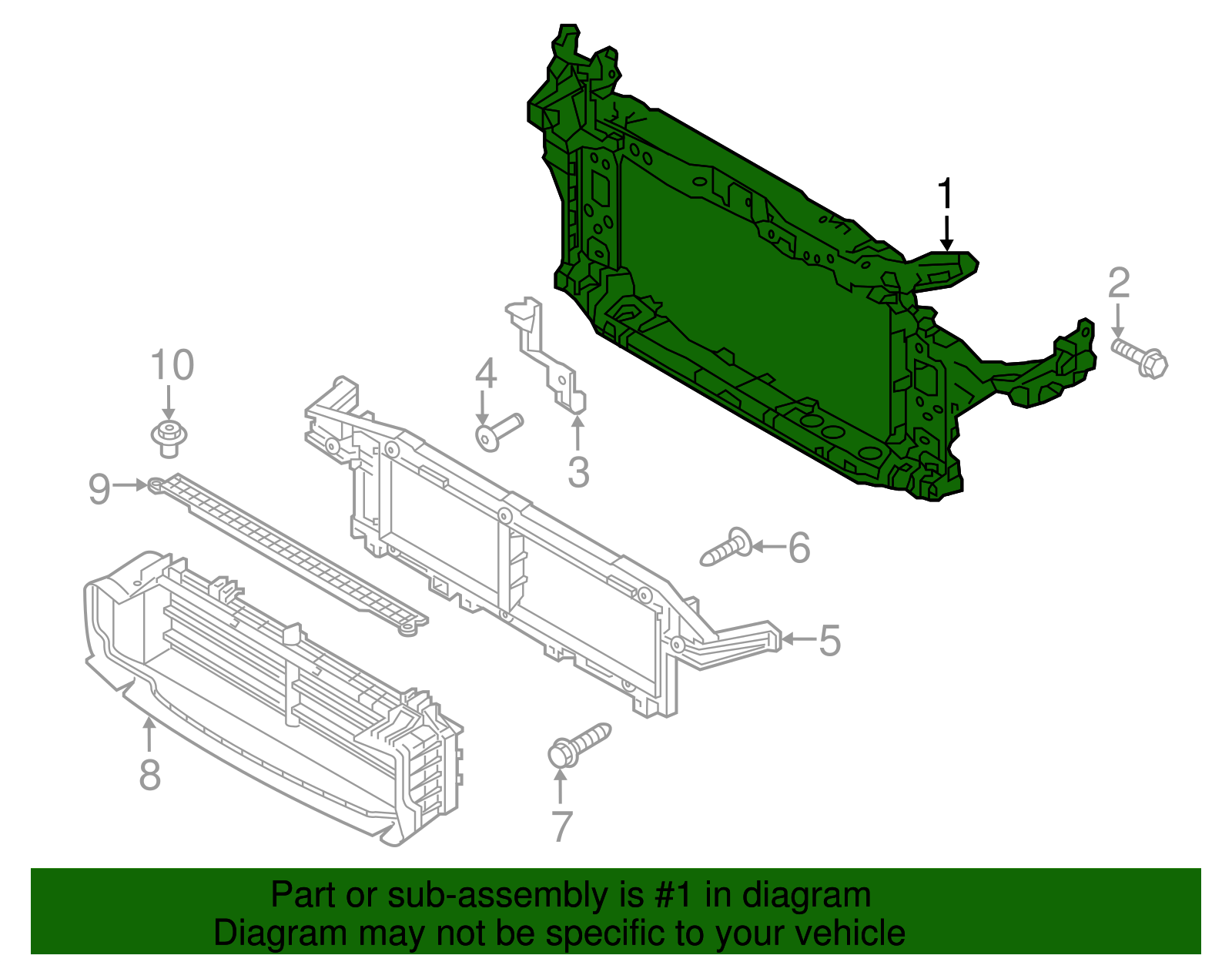 1
2
10
4
3
9
6
5
8
7

Part or sub-assembly is #1 in diagram
Diagram may not be specific to your vehicle