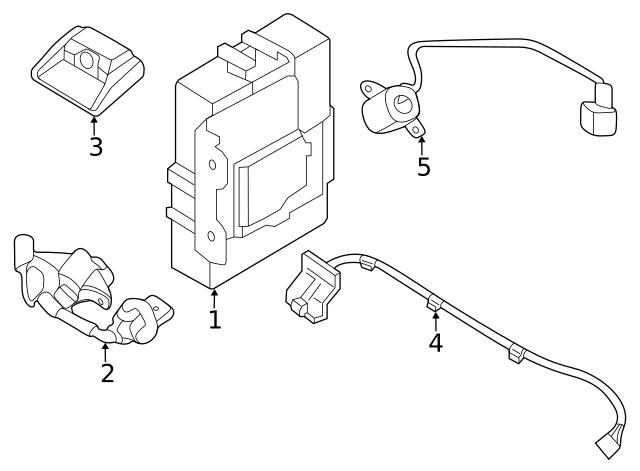 3
5
1
2
4