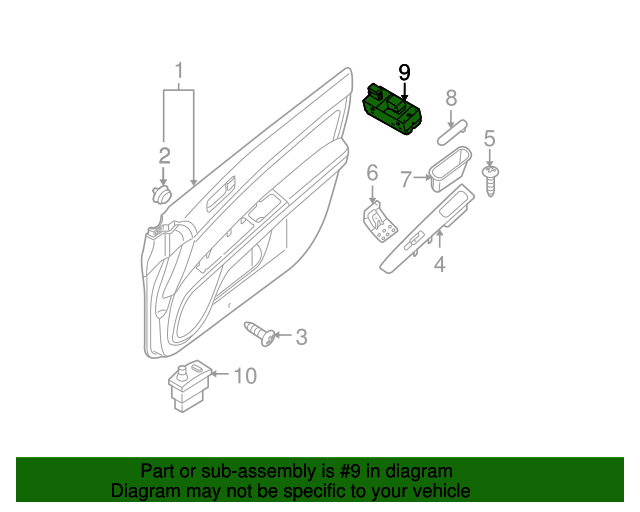 1
9
8
2
5
6
7
4
3
10

Part or sub-assembly is #9 in diagram
Diagram may not be specific to your vehicle