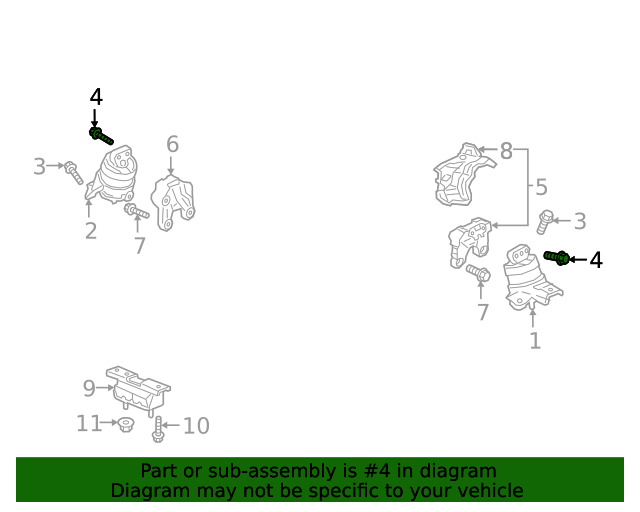 4
3
6
2
7
8
5
3
4
7
1
9
11
10
Part or sub-assembly is #4 in diagram
Diagram may not be specific to your vehicle