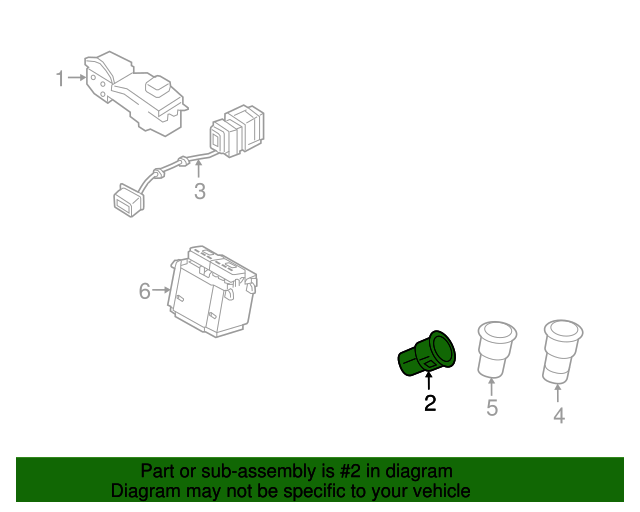 1
3
6
2
5
4
Part or sub-assembly is #2 in diagram
Diagram may not be specific to your vehicle