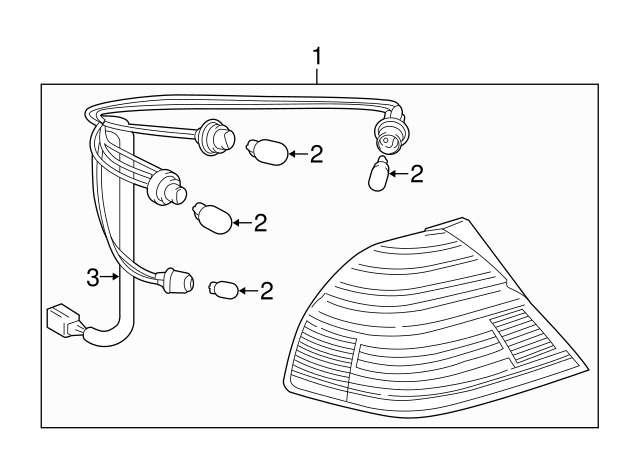 1
2
2
2
3
2