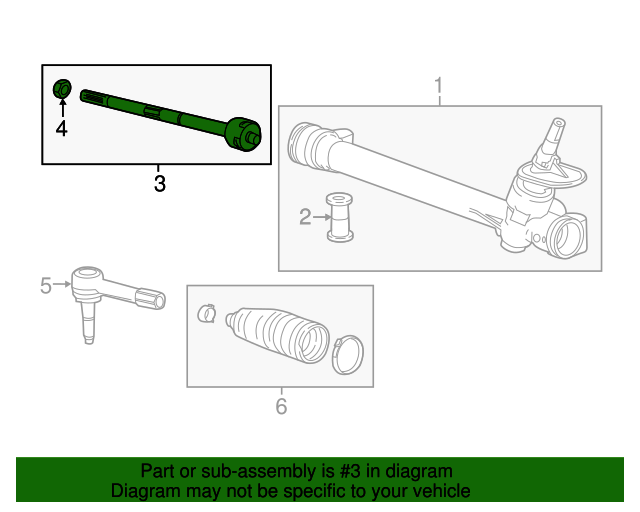 4

3

1

2

5

6

Part or sub-assembly is #3 in diagram
Diagram may not be specific to your vehicle