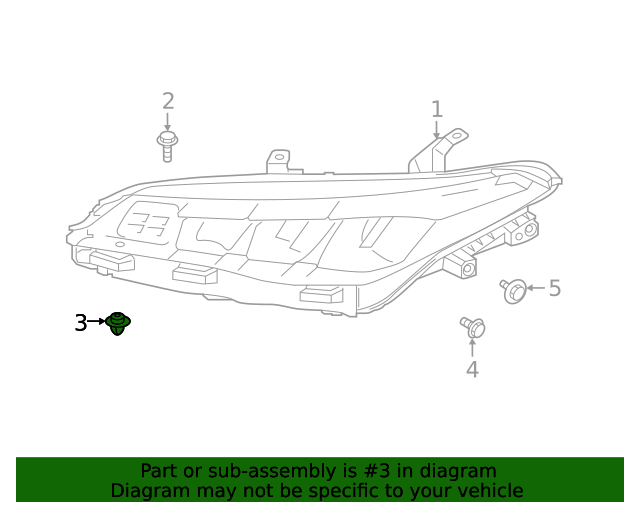 2
1
5
3
4

Part or sub-assembly is #3 in diagram
Diagram may not be specific to your vehicle