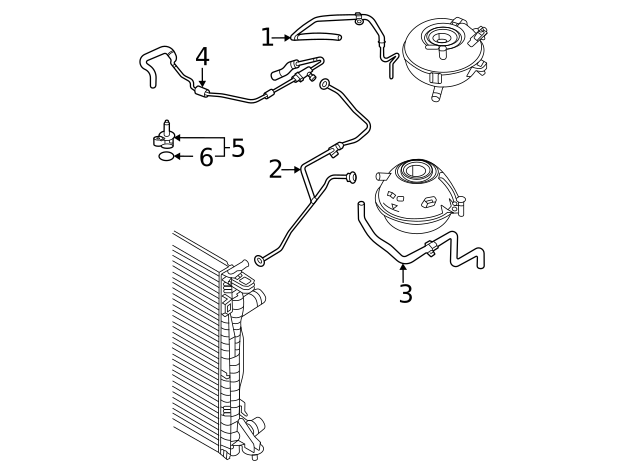 1
4
5
6
2
3