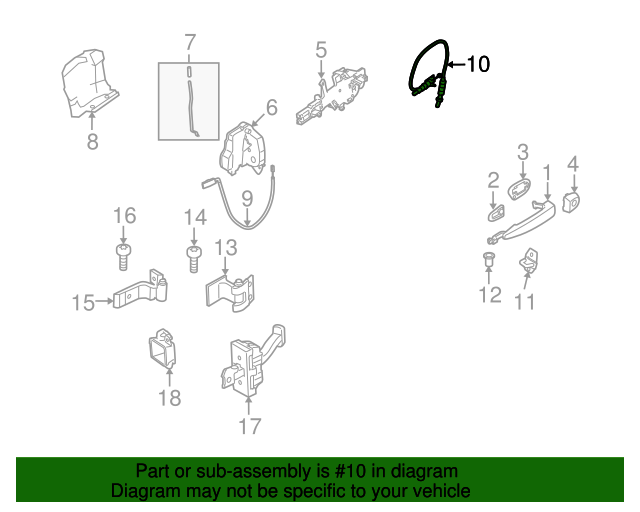 7
5
10
8
6
3
2
1
4
9
16
14
13
15
12
11
18
17

Part or sub-assembly is #10 in diagram
Diagram may not be specific to your vehicle