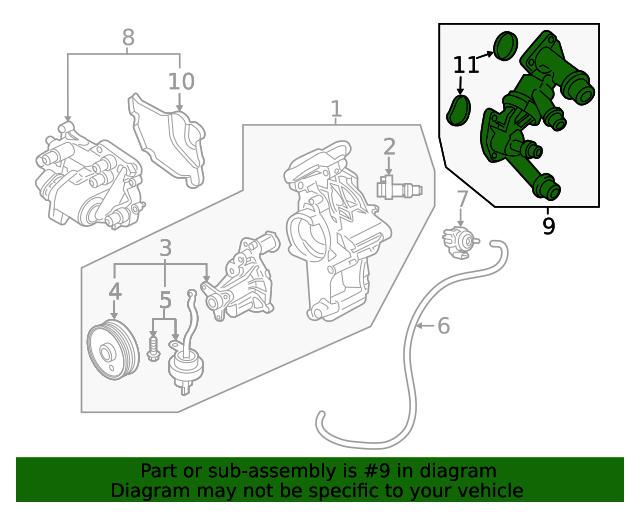 8
10
1
2
11
9
7
3
4
5
6

Part or sub-assembly is #9 in diagram
Diagram may not be specific to your vehicle