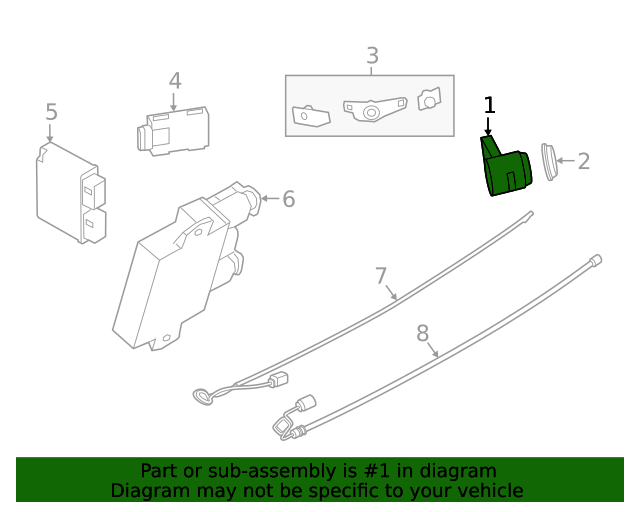 3
4
5
1
2
6
7
8

Part or sub-assembly is #1 in diagram
Diagram may not be specific to your vehicle