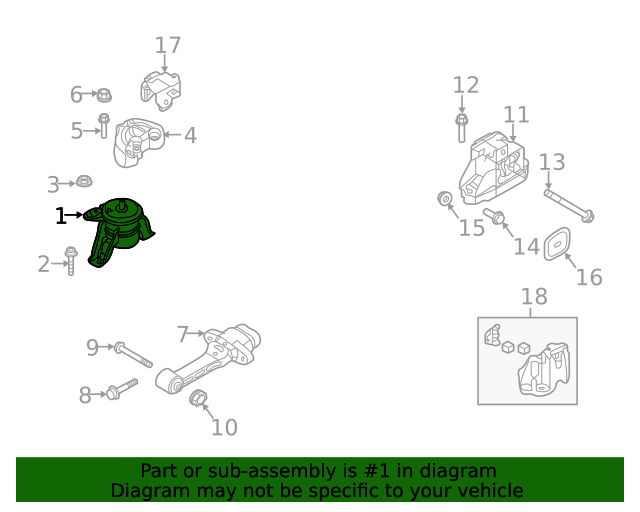 17
6
5
4
3
1
2
12
11
13
15
14
16
18
7
9
8
10

Part or sub-assembly is #1 in diagram
Diagram may not be specific to your vehicle