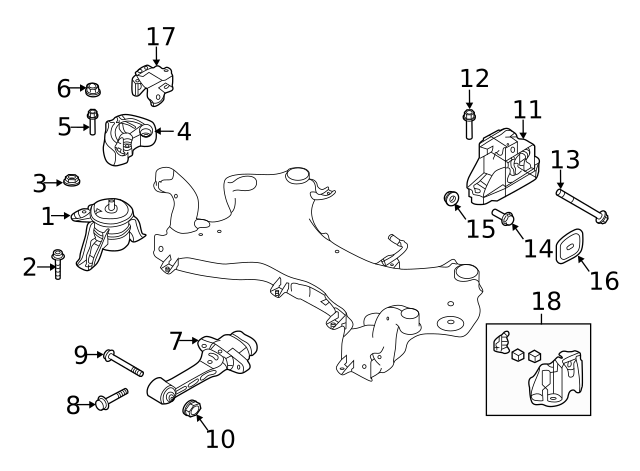 17
6
5
4
3
1
2
12
11
13
15
14
16
18
7
9
8
10