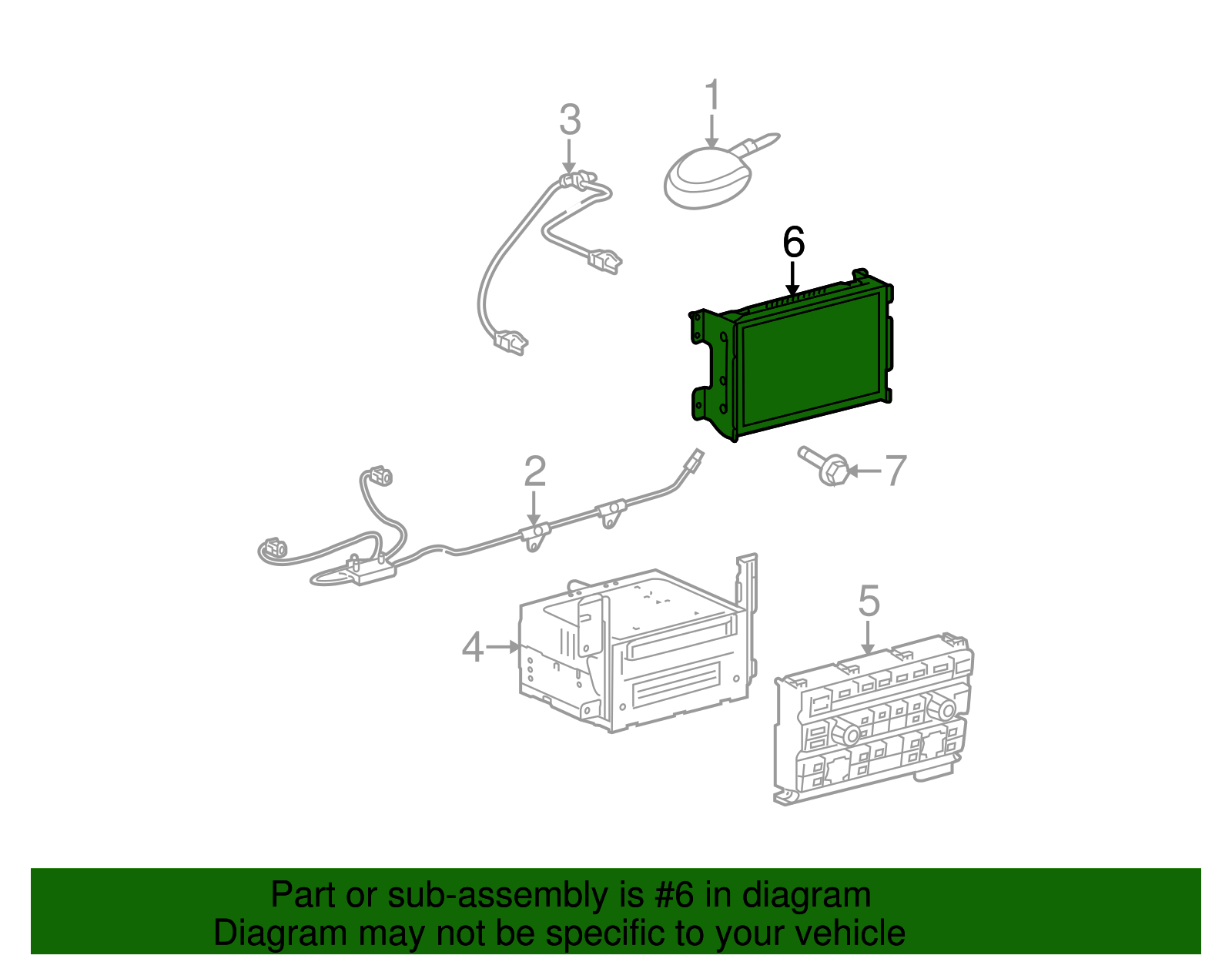 1
3
6
2
7
5
4

Part or sub-assembly is #6 in diagram
Diagram may not be specific to your vehicle