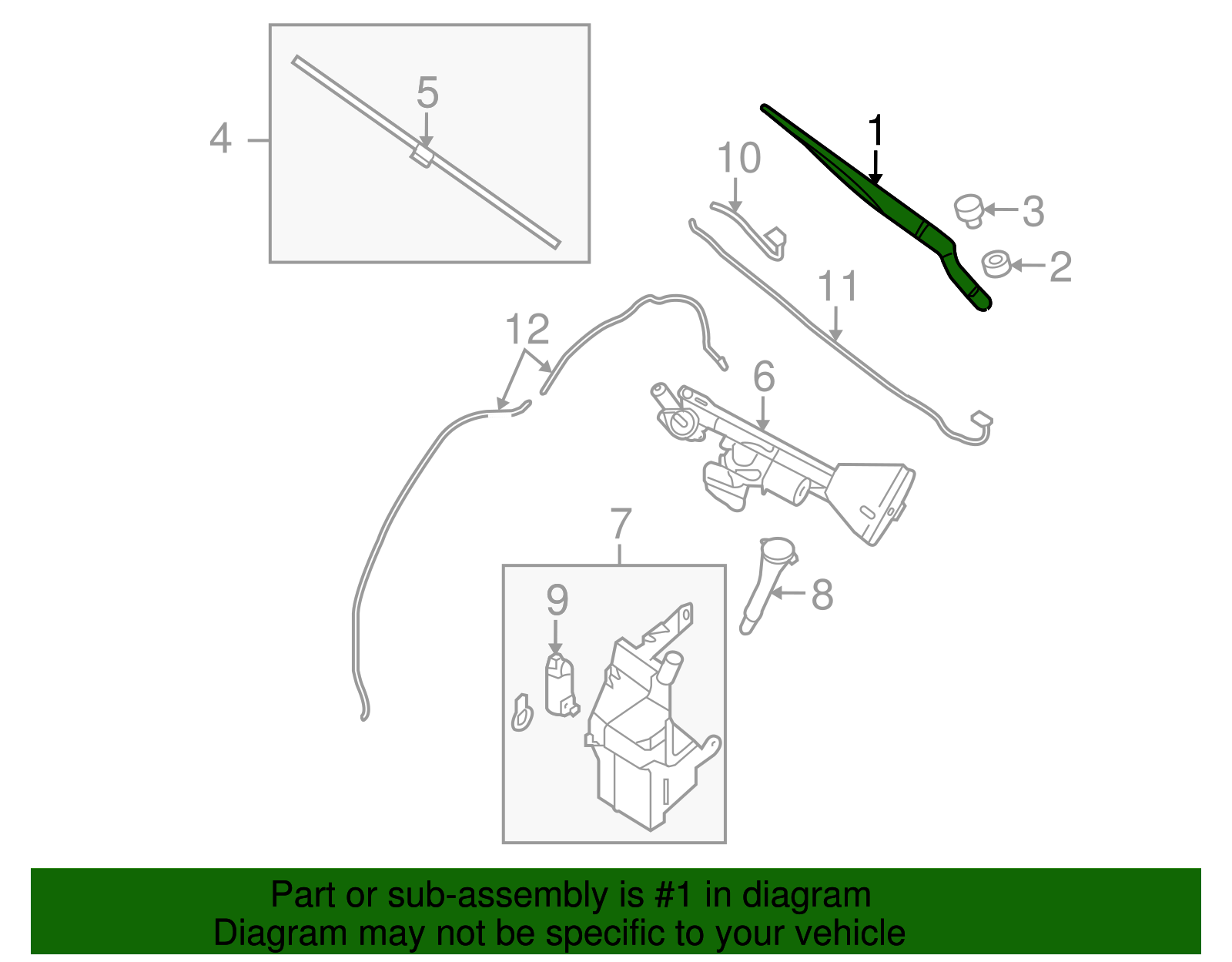 4
5
1
10
3
2
11
12
6
7
9
8

Part or sub-assembly is #1 in diagram
Diagram may not be specific to your vehicle