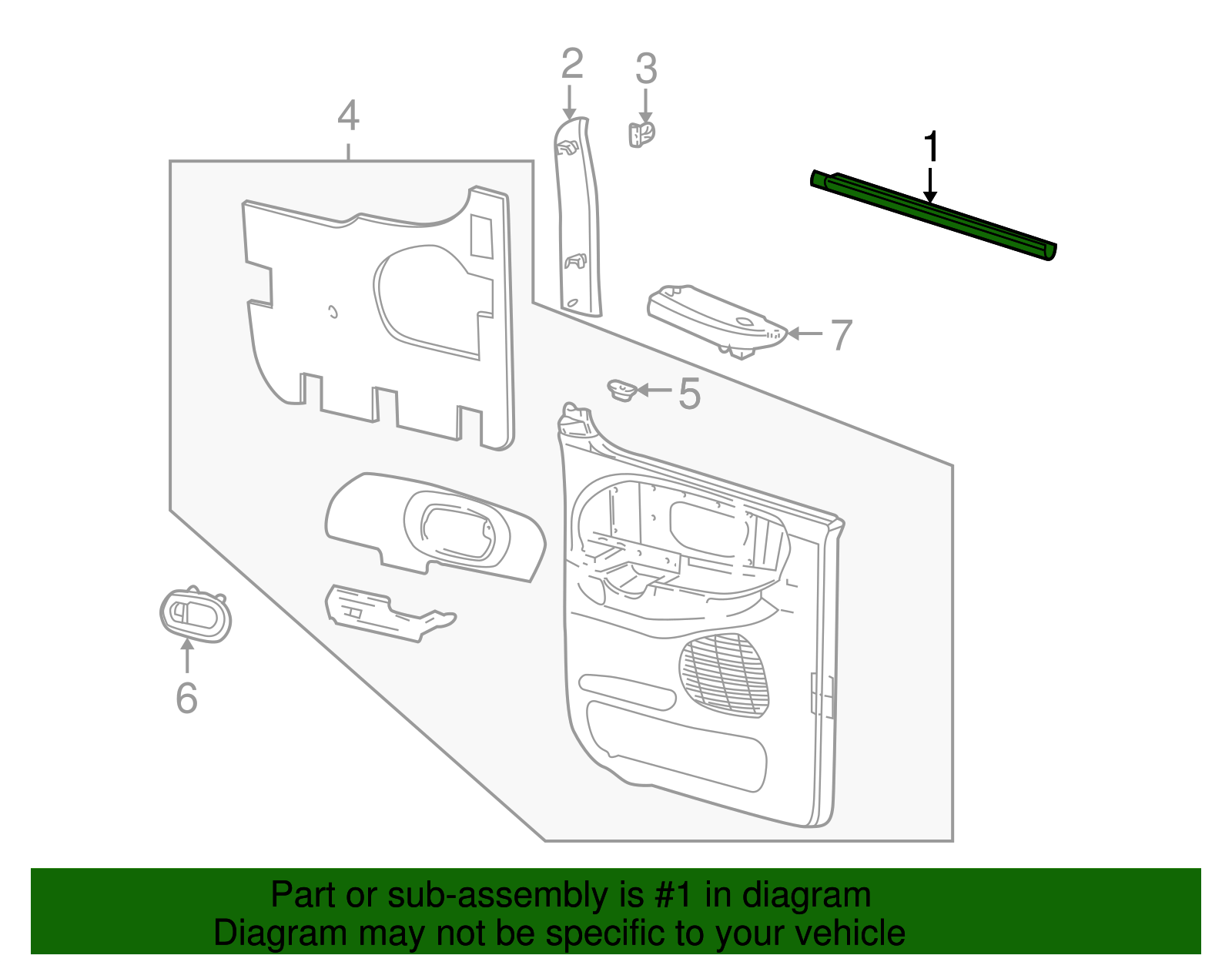 2
3
4
1
7
5
6

Part or sub-assembly is #1 in diagram
Diagram may not be specific to your vehicle