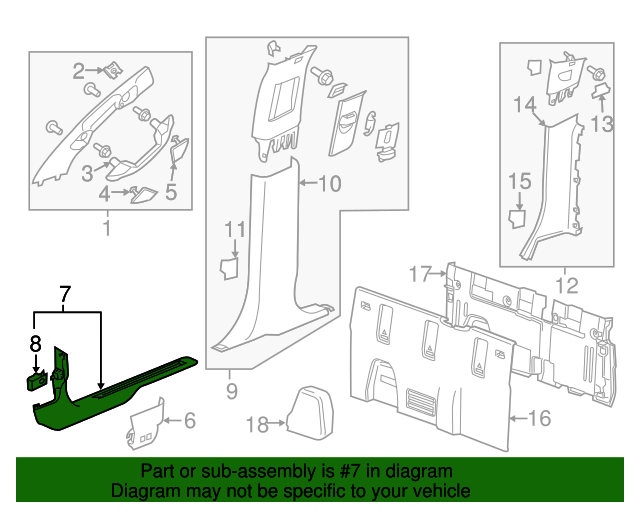 2
3
4
5
1
10
11
9
14
13
15
12
17
7
8
6
18
16

Part or sub-assembly is #7 in diagram
Diagram may not be specific to your vehicle