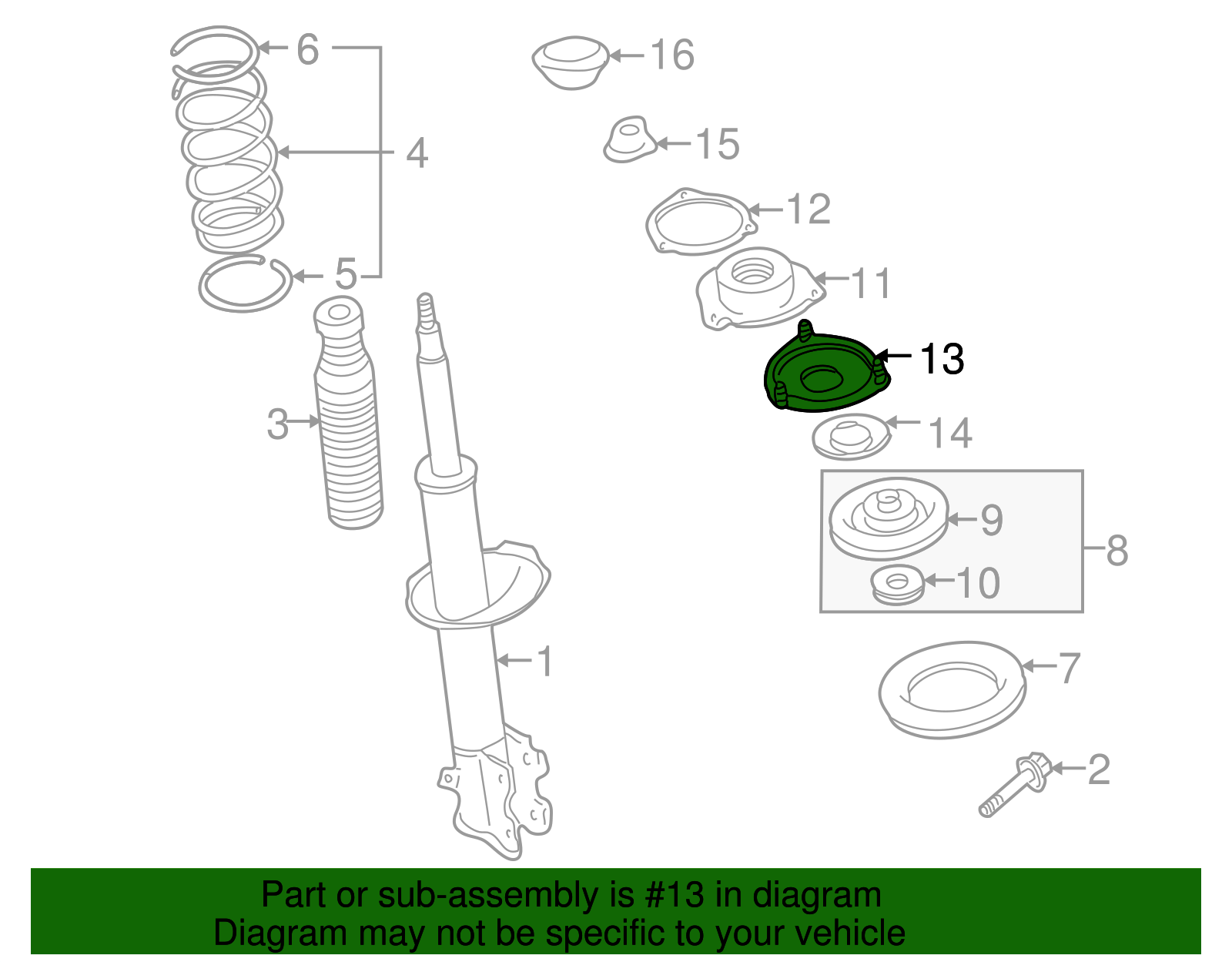 6
16
4
15
12
5
11
13
3
14
9
8
10
1
7
2

Part or sub-assembly is #13 in diagram
Diagram may not be specific to your vehicle