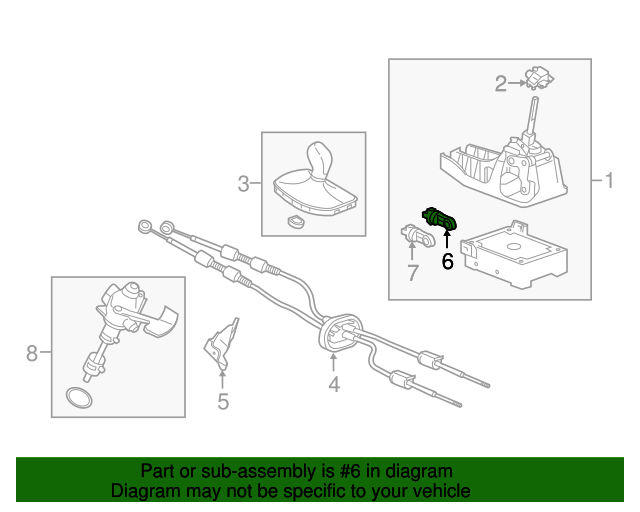 2
1
3
6
7
8
5
4

Part or sub-assembly is #6 in diagram
Diagram may not be specific to your vehicle