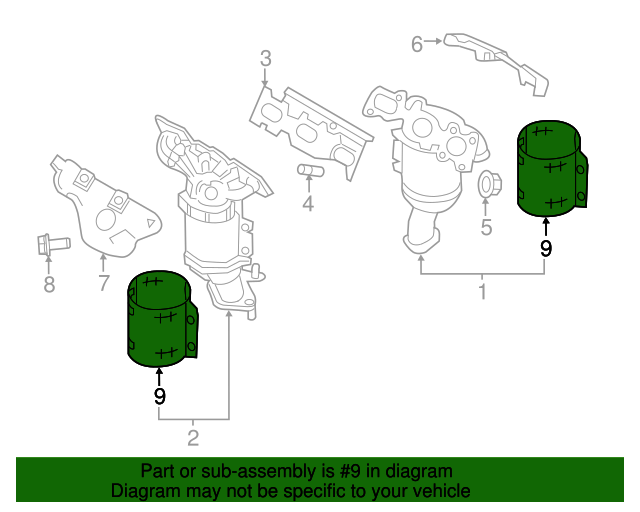 6
3
4
5
9
1
8
7
9
2

Part or sub-assembly is #9 in diagram
Diagram may not be specific to your vehicle