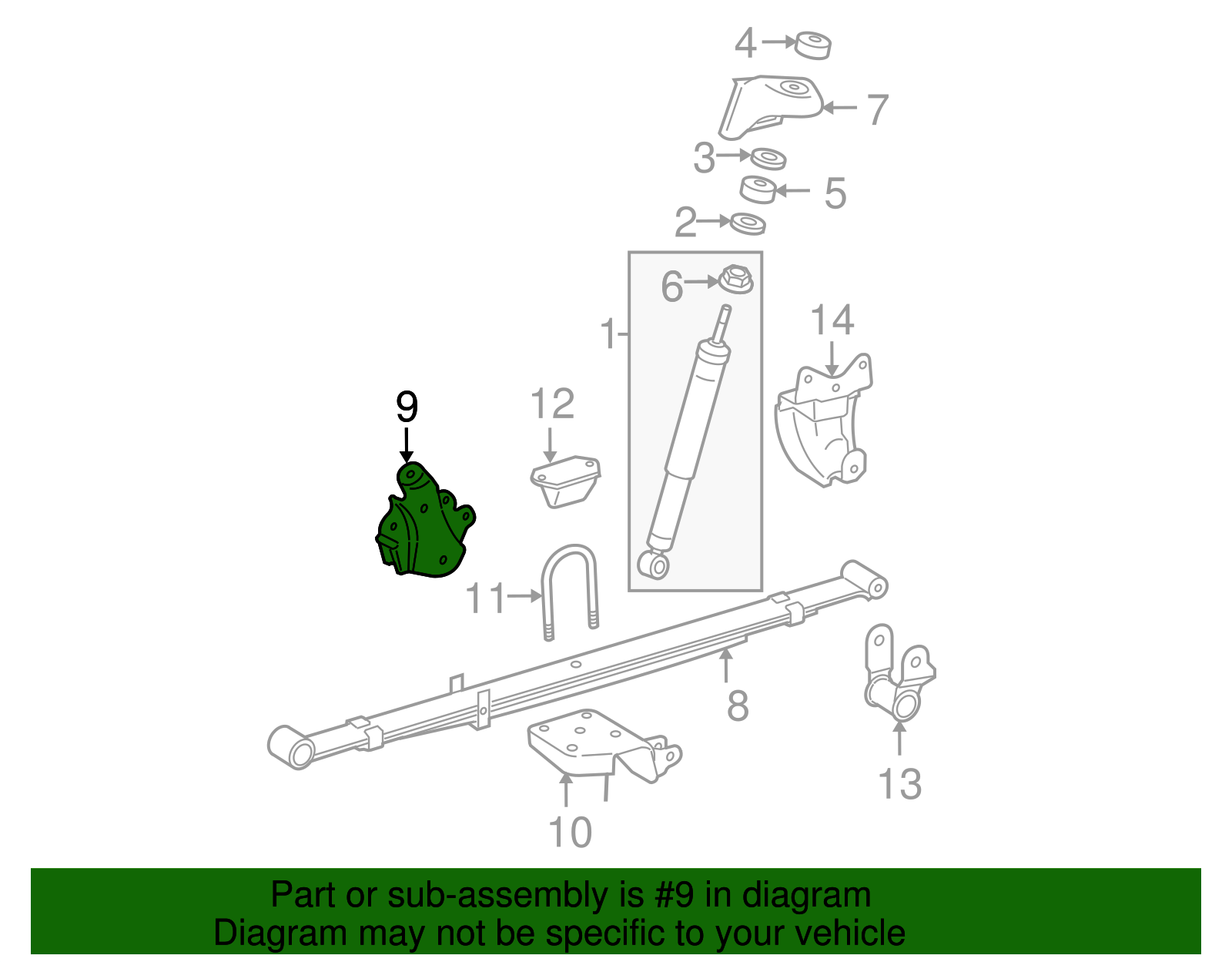 4
7
3
5
2
6
1
14
9
12
11
8
13
10

Part or sub-assembly is #9 in diagram
Diagram may not be specific to your vehicle