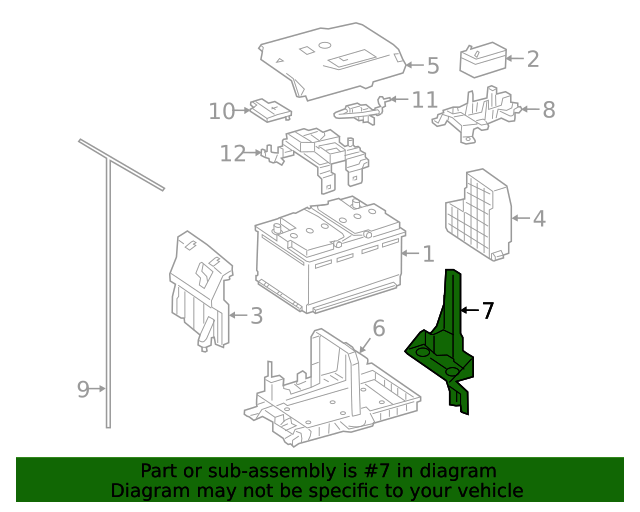 5
2
10
11
8
12
4
1
7
3
6
9

Part or sub-assembly is #7 in diagram
Diagram may not be specific to your vehicle