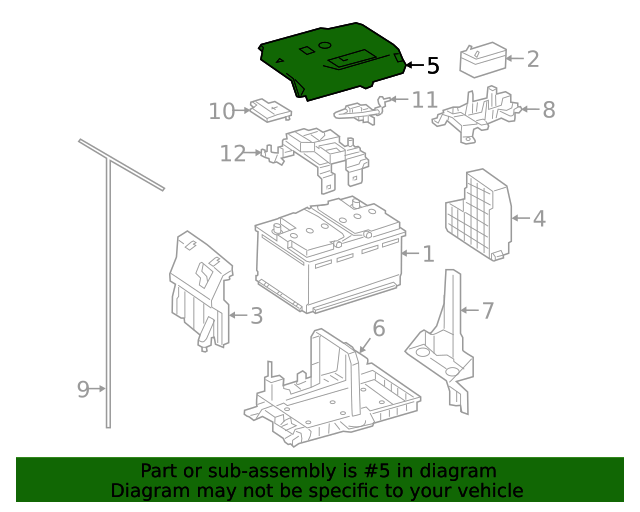 5
2
10
11
8
12
4
1
3
7
6
9

Part or sub-assembly is #5 in diagram
Diagram may not be specific to your vehicle