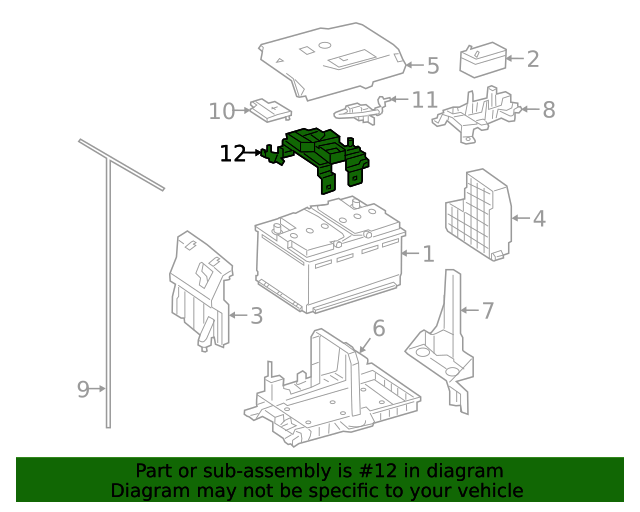 5
2
10
11
8
12
4
1
3
7
6
9

Part or sub-assembly is #12 in diagram
Diagram may not be specific to your vehicle