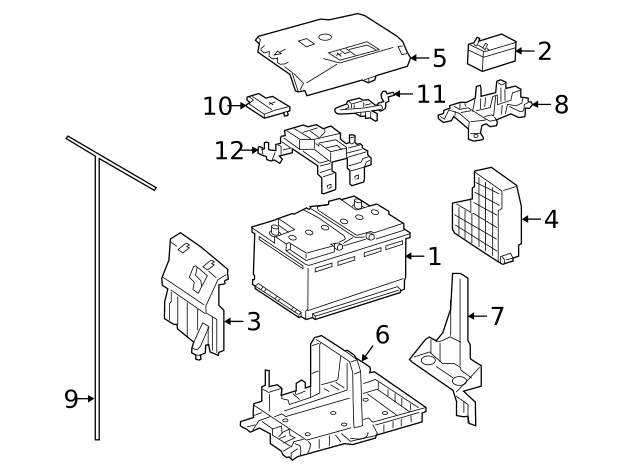 5
2
10
11
8
12
4
1
3
7
6
9