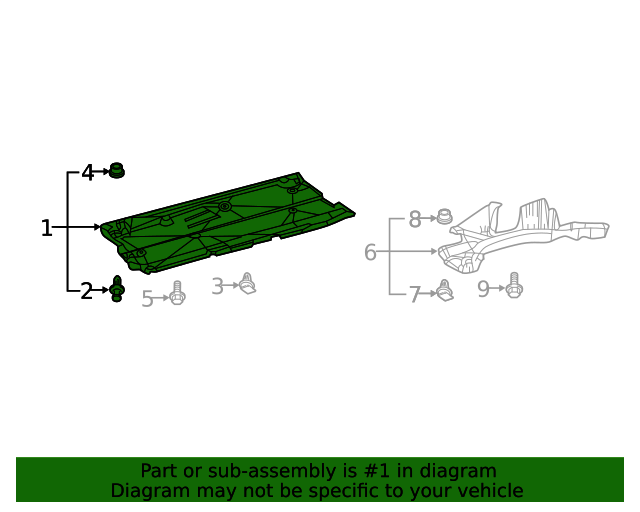 4
1
2
5
3
8
6
7
9

Part or sub-assembly is #1 in diagram
Diagram may not be specific to your vehicle