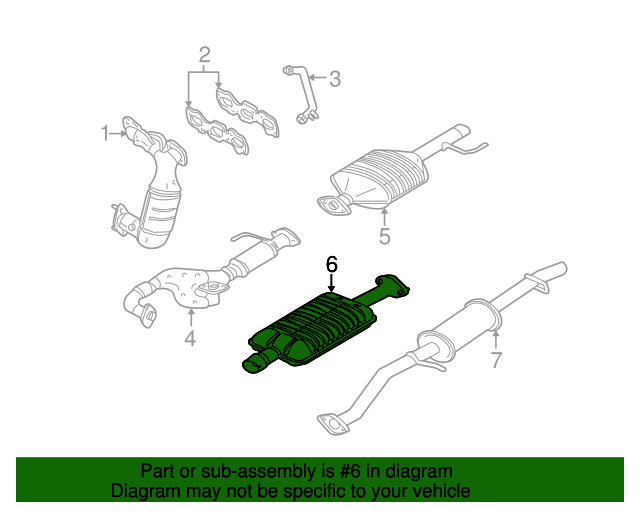 2
3
1
5
6
4
7
Part or sub-assembly is #6 in diagram
Diagram may not be specific to your vehicle