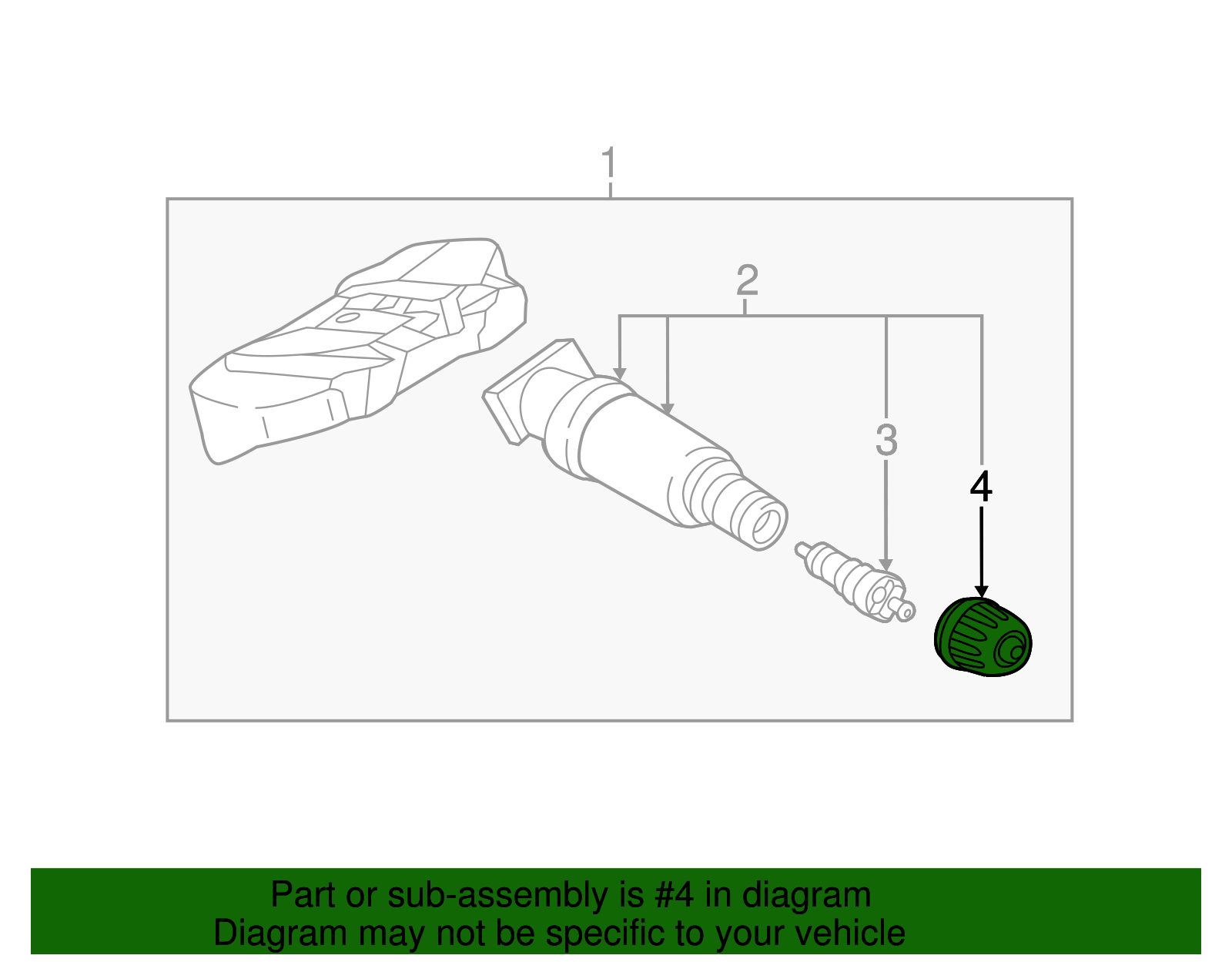 1

2

3

4

Part or sub-assembly is #4 in diagram
Diagram may not be specific to your vehicle