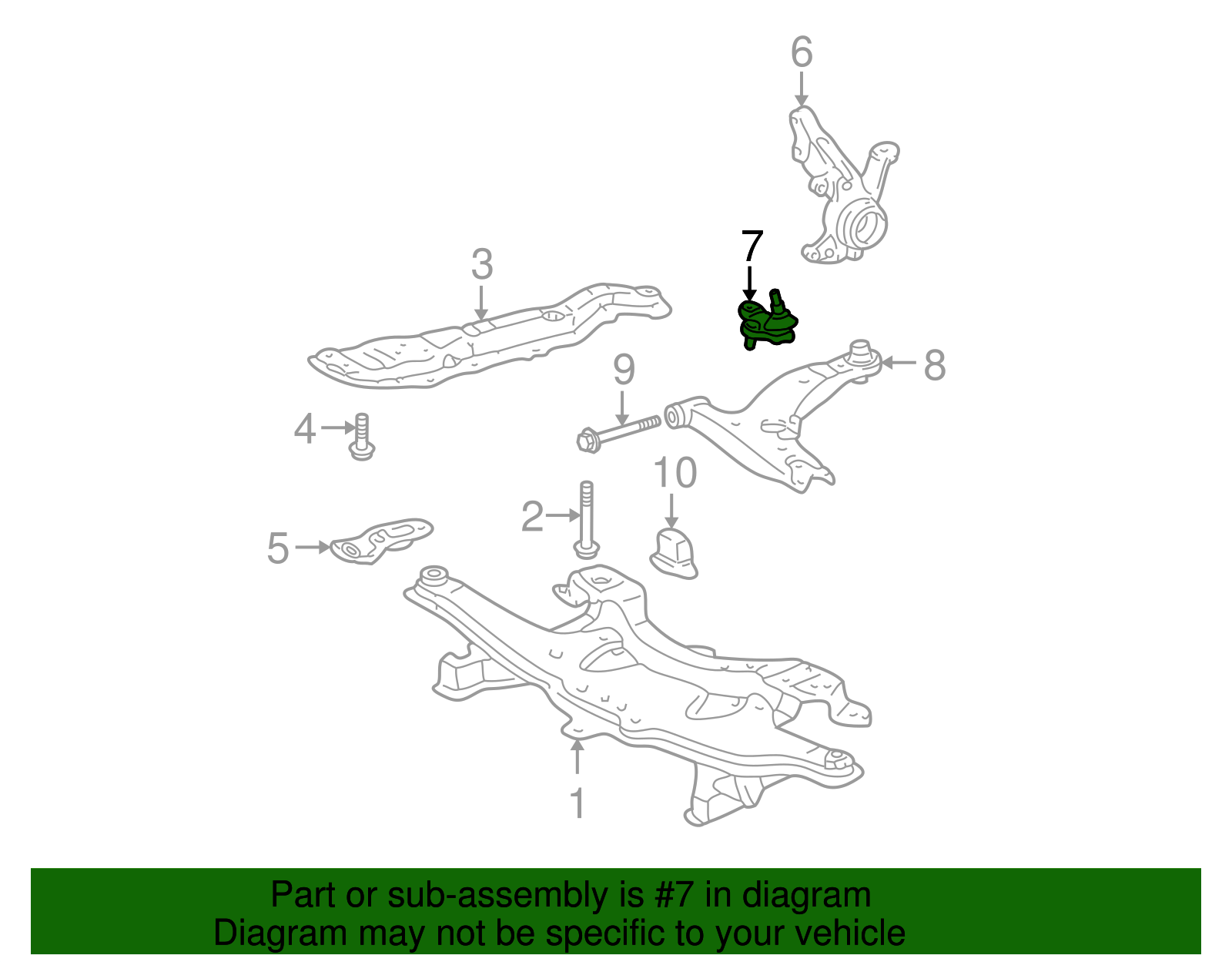 6

7

3

8

9

4

10

2

5

1

Part or sub-assembly is #7 in diagram
Diagram may not be specific to your vehicle