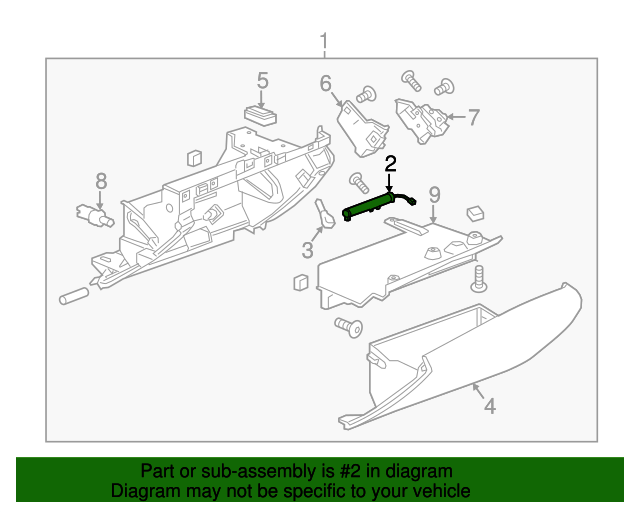 1
5
6
7
2
8
9
3
4

Part or sub-assembly is #2 in diagram
Diagram may not be specific to your vehicle