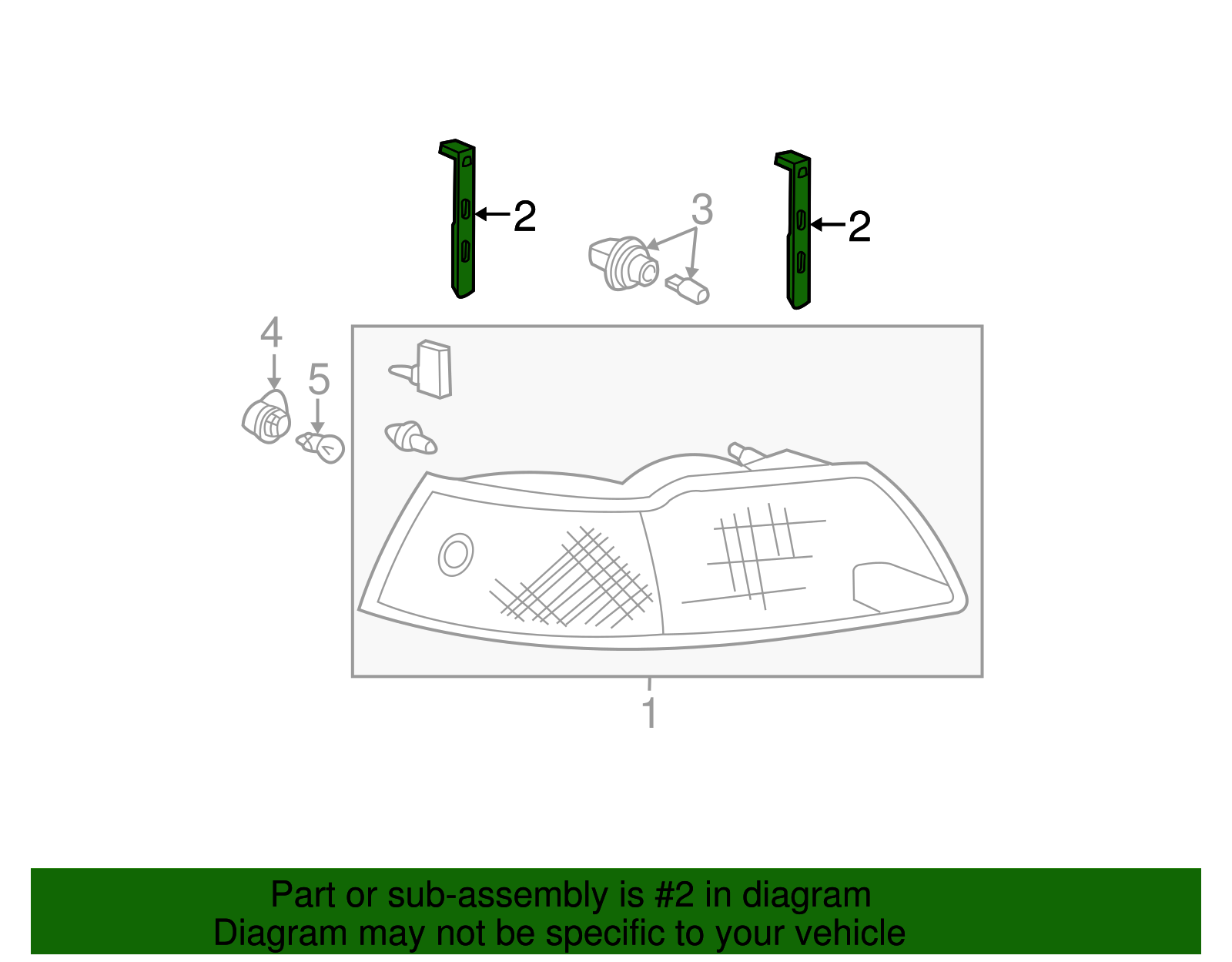 2

3

2

4

5

1

Part or sub-assembly is #2 in diagram
Diagram may not be specific to your vehicle