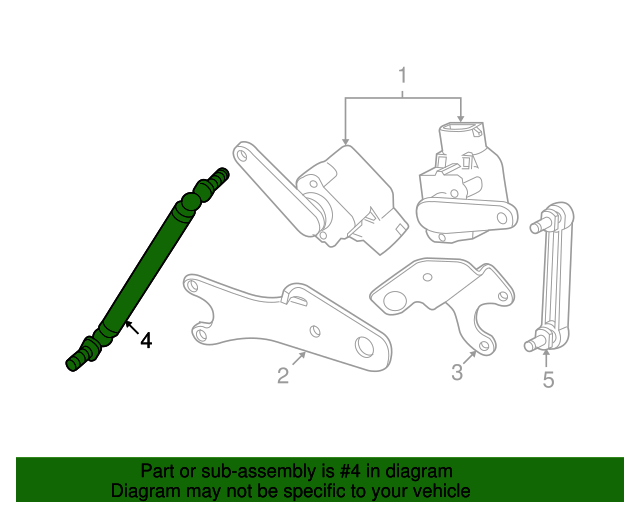 1

4

2

3

5

Part or sub-assembly is #4 in diagram
Diagram may not be specific to your vehicle