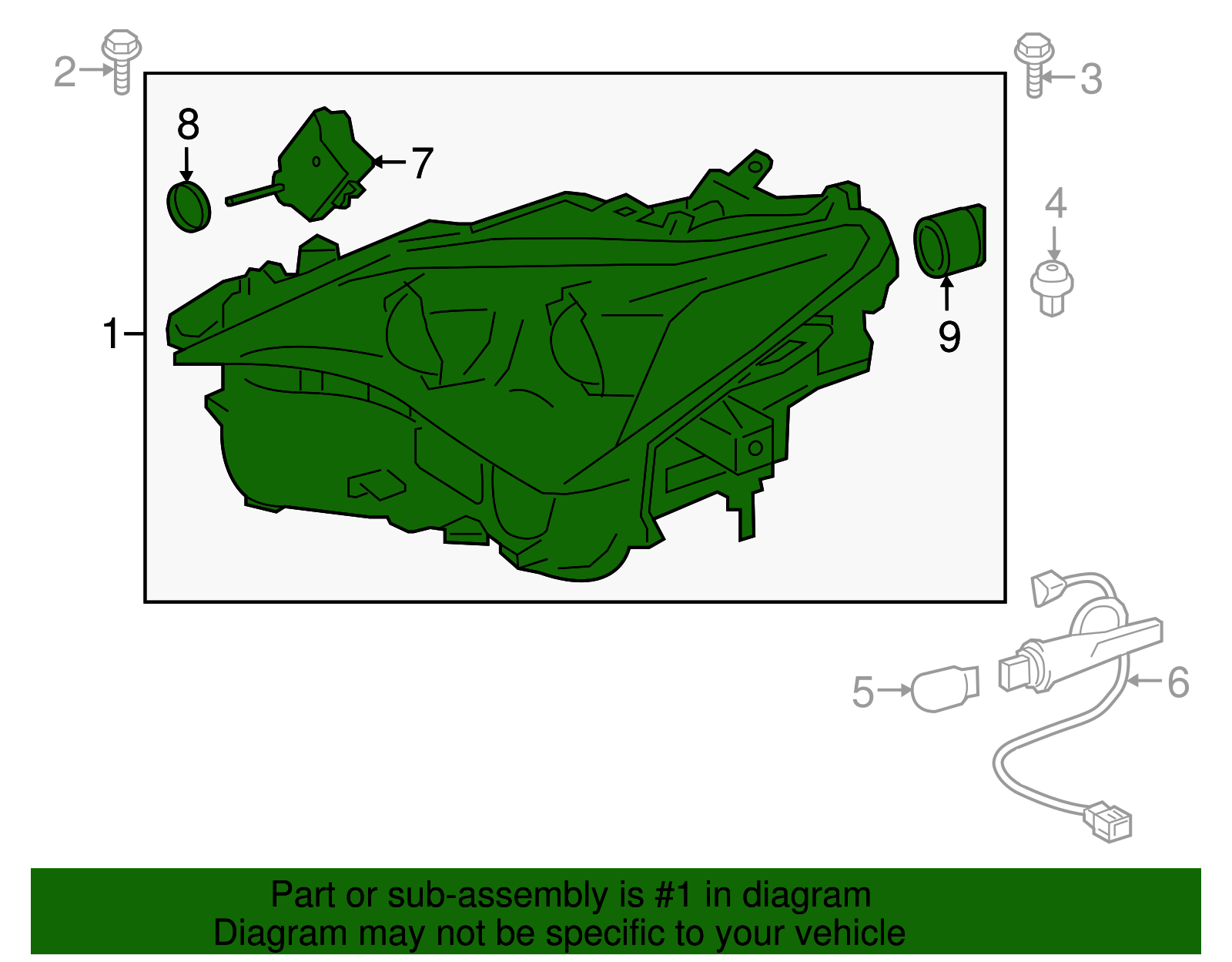 2
3
8
7
4
1
9
5
6

Part or sub-assembly is #1 in diagram
Diagram may not be specific to your vehicle