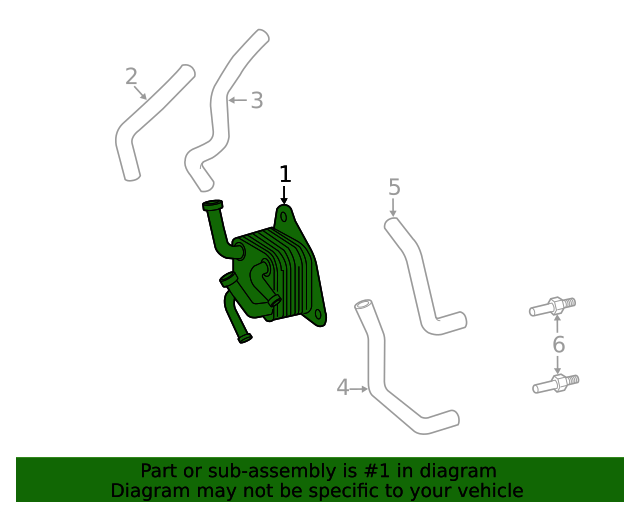 2
3
1
5
6
4

Part or sub-assembly is #1 in diagram
Diagram may not be specific to your vehicle