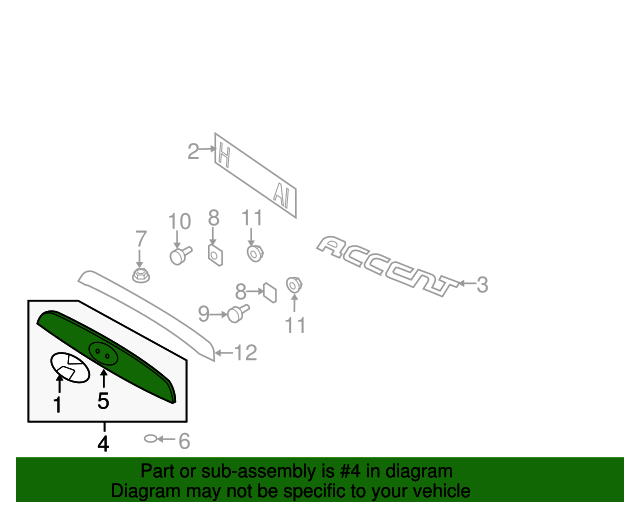 2
H
AI
10
8
11
7
ACCENT
3
8
9
11
12
1
5
4
6

Part or sub-assembly is #4 in diagram
Diagram may not be specific to your vehicle