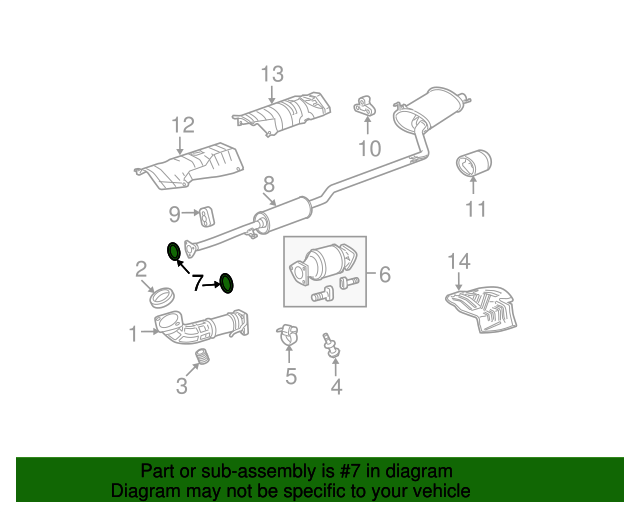 13
12
10
8
11
9
2
7
6
14
1
3
5
4

Part or sub-assembly is #7 in diagram
Diagram may not be specific to your vehicle