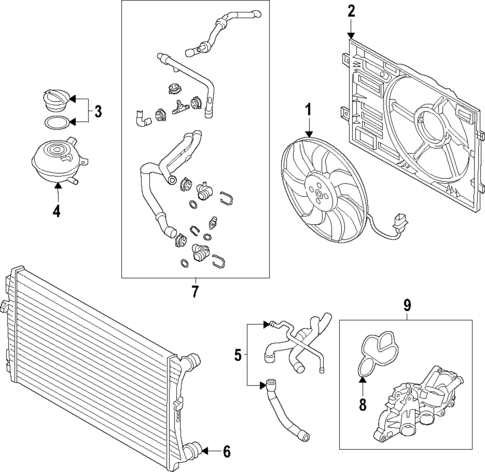 2
3
1
4
7
9
5
8
6