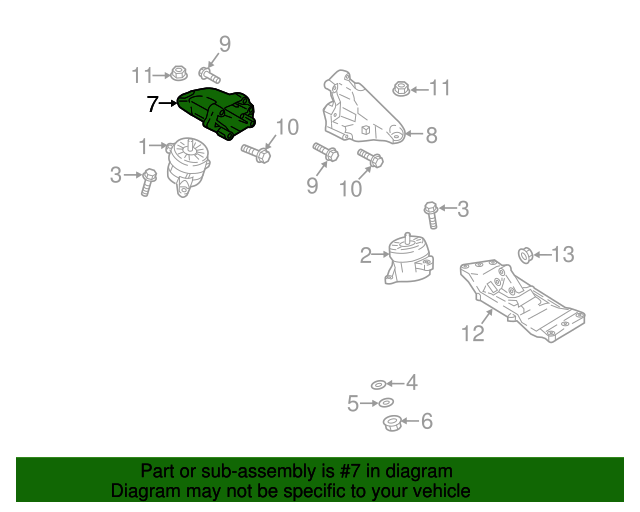 9
11
11
7
10
8
1
3
9
10
3
2
13
12
4
5
6

Part or sub-assembly is #7 in diagram
Diagram may not be specific to your vehicle