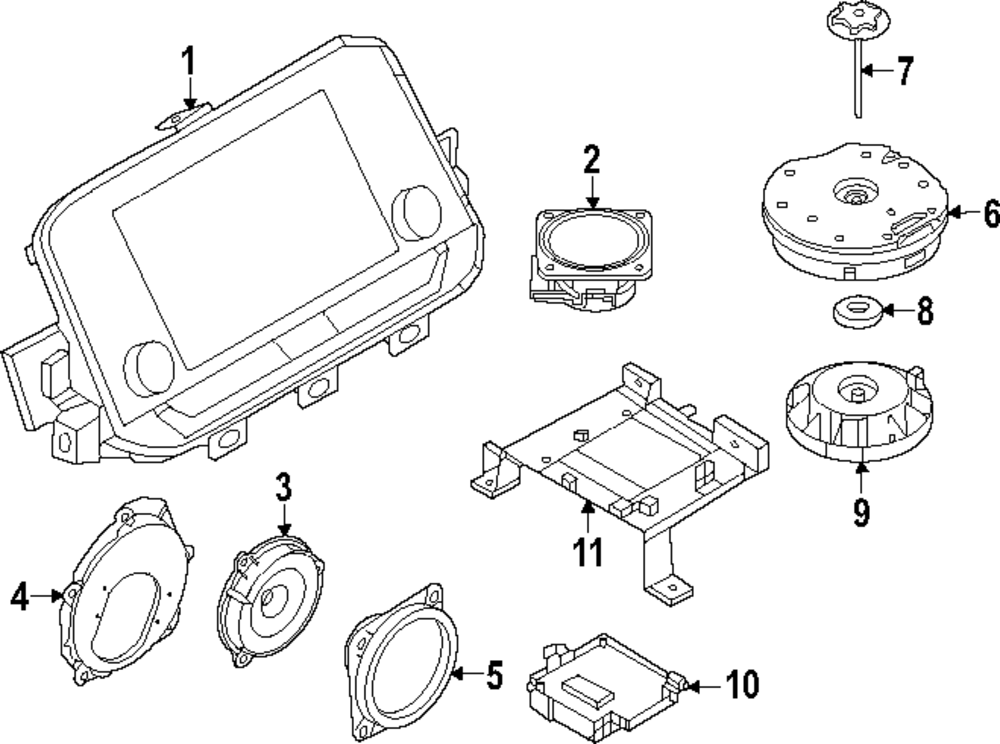 1
7
2
6
8
9
11
3
4
5
10