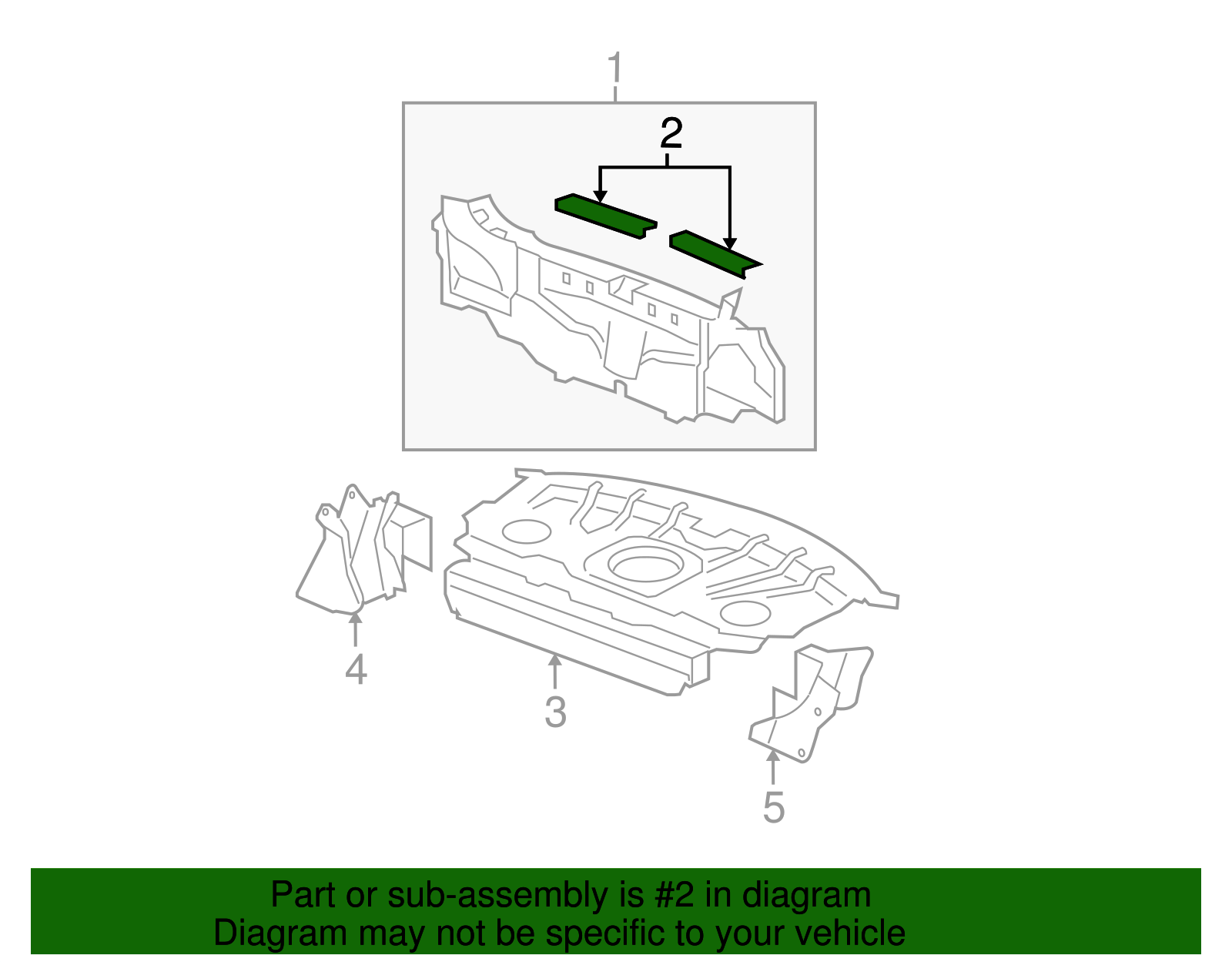 1
2
4
3
5
Part or sub-assembly is #2 in diagram
Diagram may not be specific to your vehicle