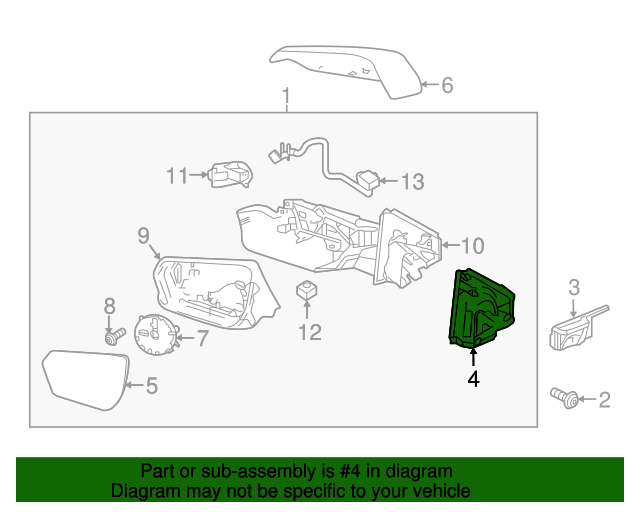 6
1
11
13
9
10
3
8
12
7
4
5
2

Part or sub-assembly is #4 in diagram
Diagram may not be specific to your vehicle